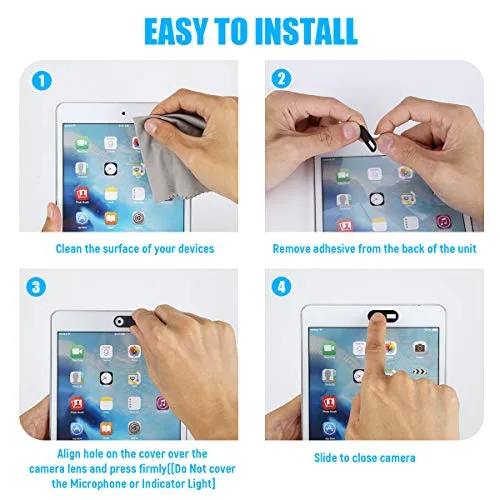 EASY TO INSTALL

1

Clean the surface of your devices

2

Remove adhesive from the back of the unit

3

Align hole on the cover over the camera lens and press firmly([Do Not cover the Microphone or Indicator Light]

4

Slide to close camera